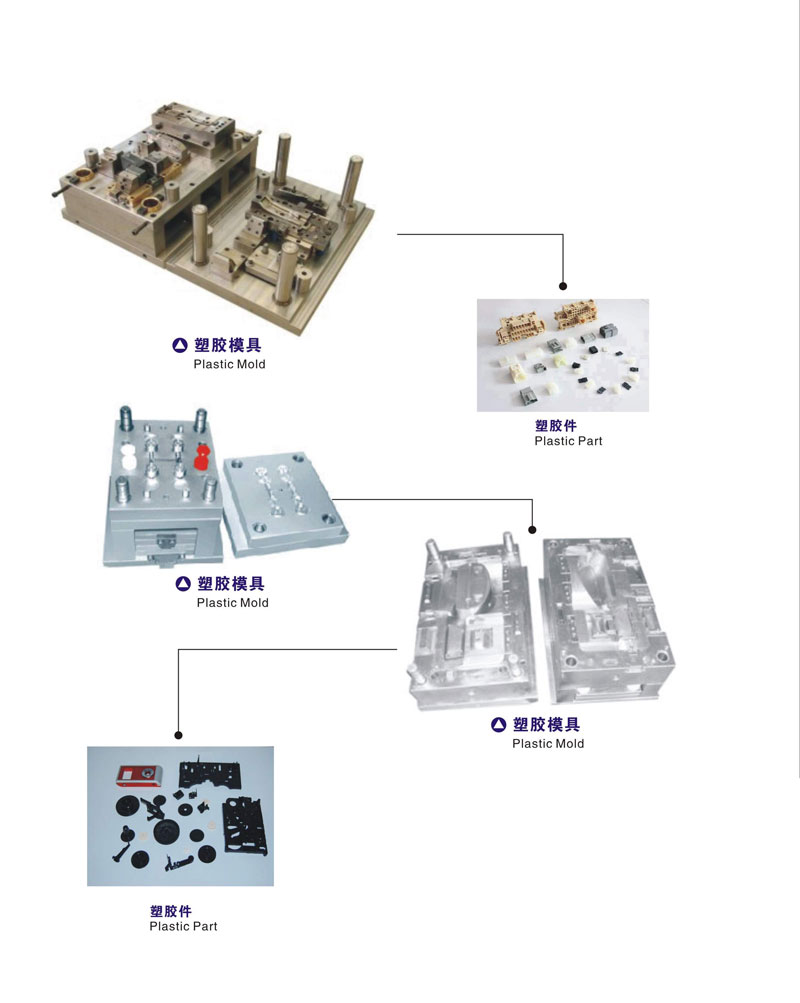 塑胶模具
Plastic Mold

塑胶件
Plastic Part

塑胶模具
Plastic Mold

塑胶模具
Plastic Mold

塑胶件
Plastic Part